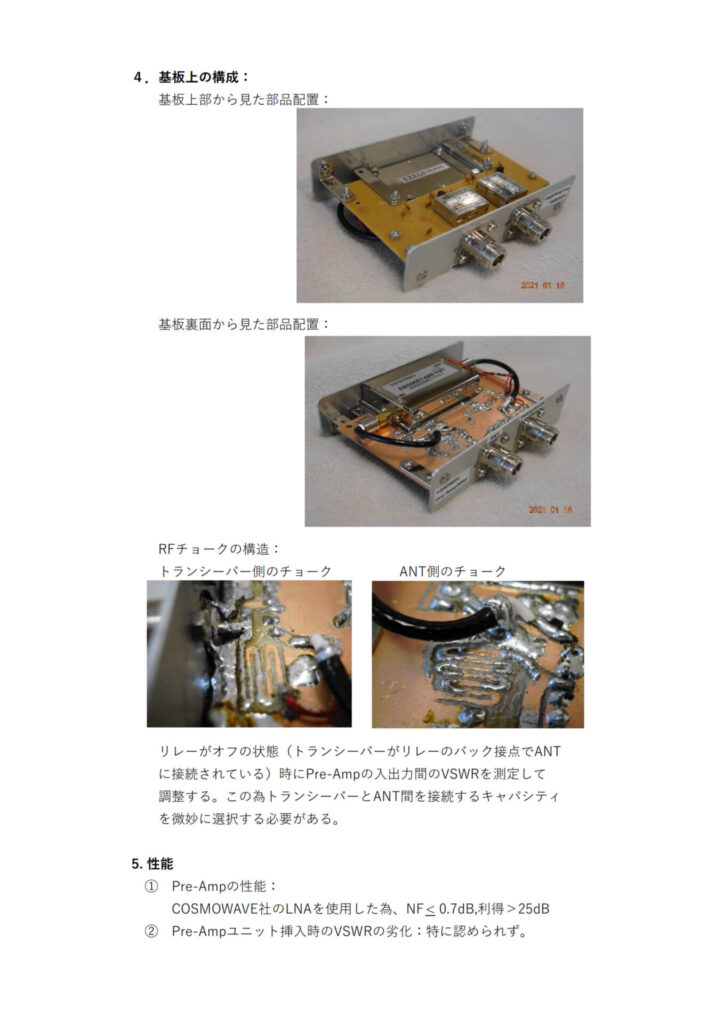 4．基板上の構成：

基板上部から見た部品配置：

2021 01 16

基板裏面から見た部品配置：

2021 01 16

RFチョークの構造：

トランシーバー側のチョーク　　ANT側のチョーク

リレーがオフの状態（トランシーバーがリレーのバック接点でANTに接続されている）時にPre-Ampの入出力間のVSWRを測定して調整する。この為トランシーバーとANT間を接続するキャパシティを微妙に選択する必要がある。

5. 性能

① Pre-Ampの性能：
COSMOWAVE社のLNAを使用した為、NF$\leq$ 0.7dB,利得＞25dB

② Pre-Ampユニット挿入時のVSWRの劣化：特に認められず。